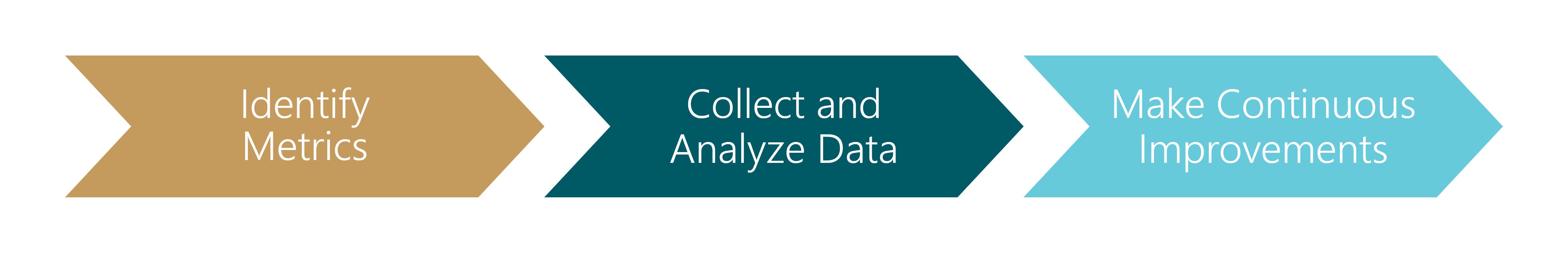 Identify Metrics

Collect and Analyze Data

Make Continuous Improvements